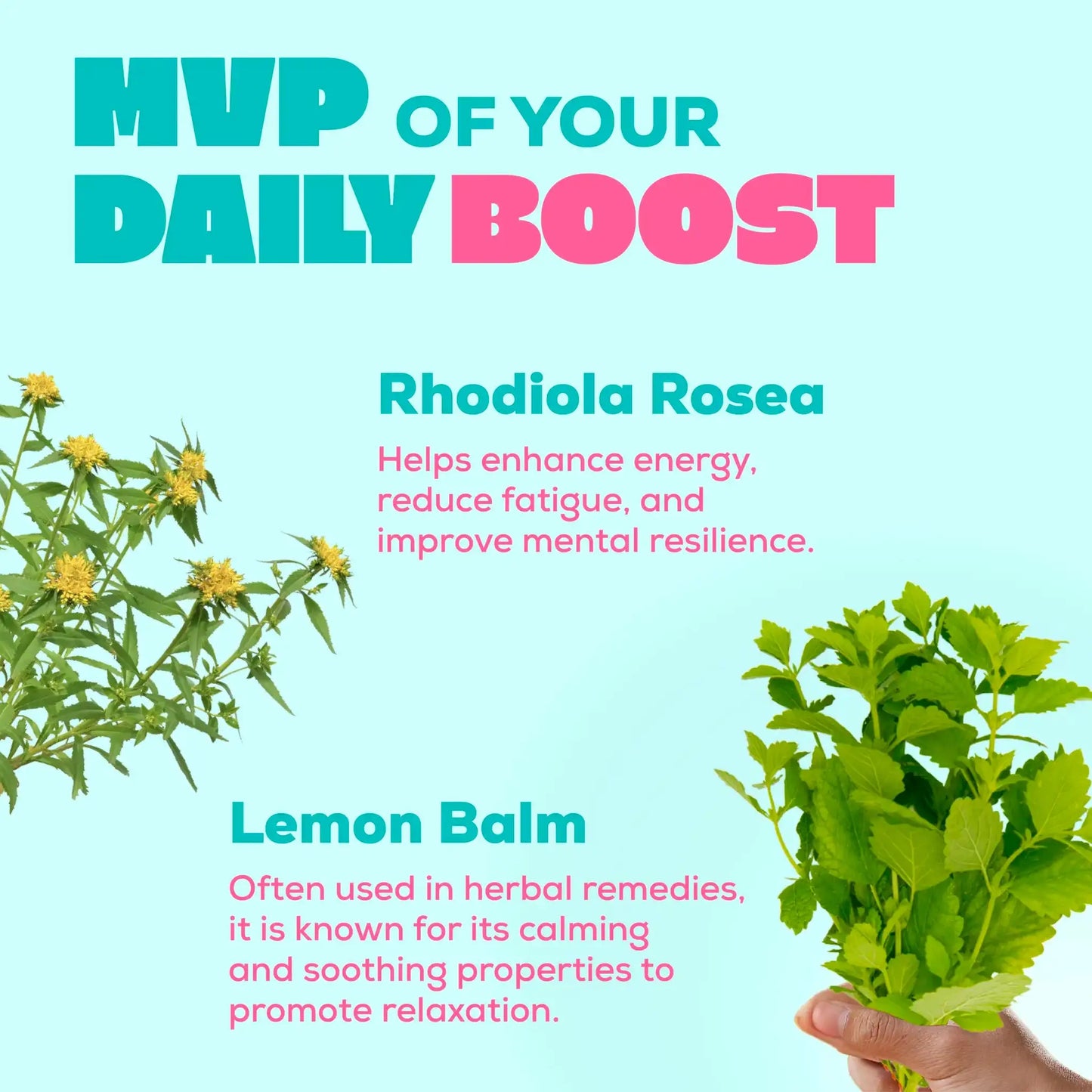 MVP OF YOUR DAILY BOOST

Rhodiola Rosea

Helps enhance energy, reduce fatigue, and improve mental resilience.

Lemon Balm

Often used in herbal remedies, it is known for its calming and soothing properties to promote relaxation.